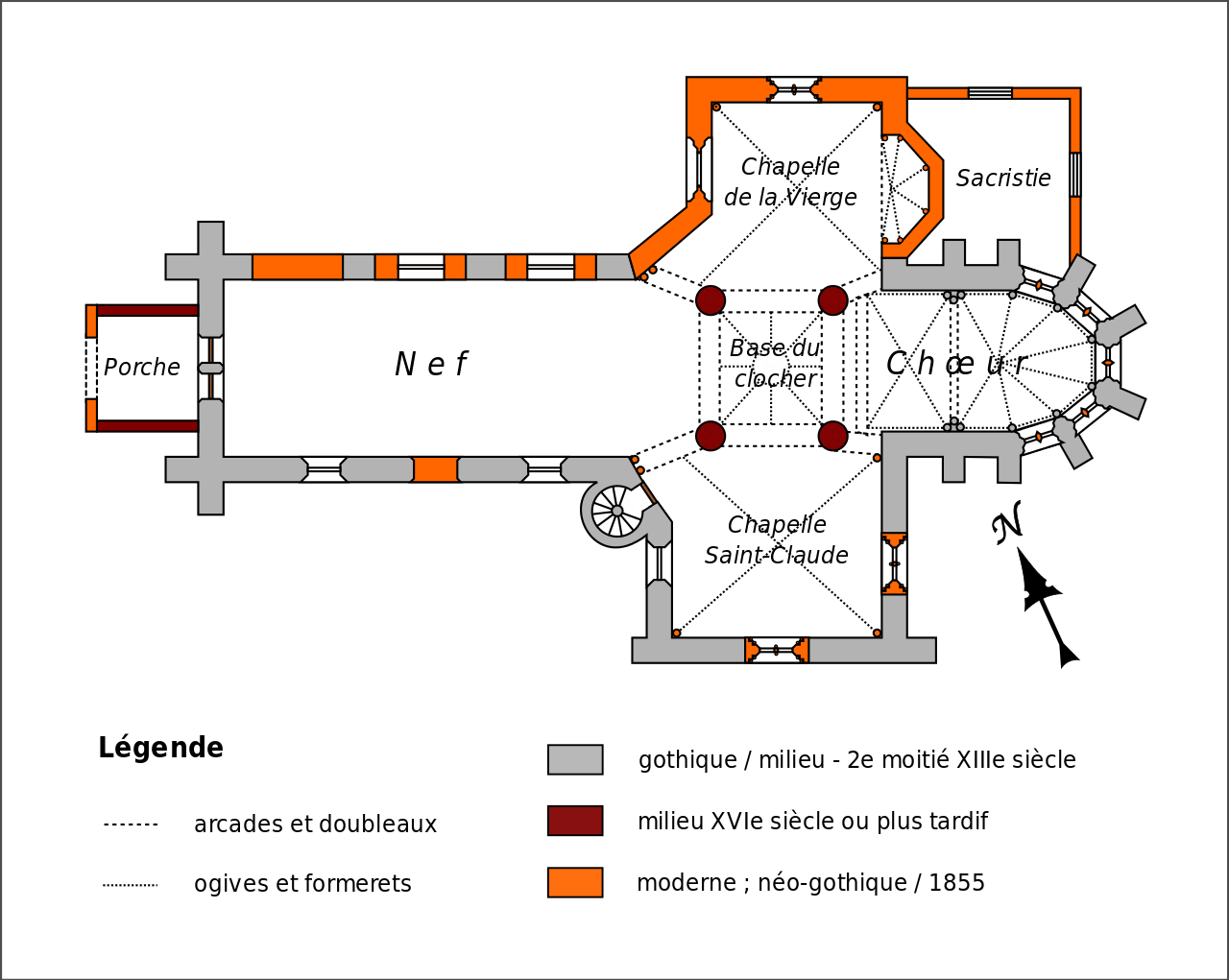 Chapelle de la Vierge

Sacristie

Porche

N e f

Base du clocher

C h œ u r

Chapelle Saint-Claude

N

Légende

arcades et doubleaux

ogives et formerets

gothique / milieu - 2e moitié XIIIe siècle

milieu XVIe siècle ou plus tardif

moderne ; néo-gothique / 1855